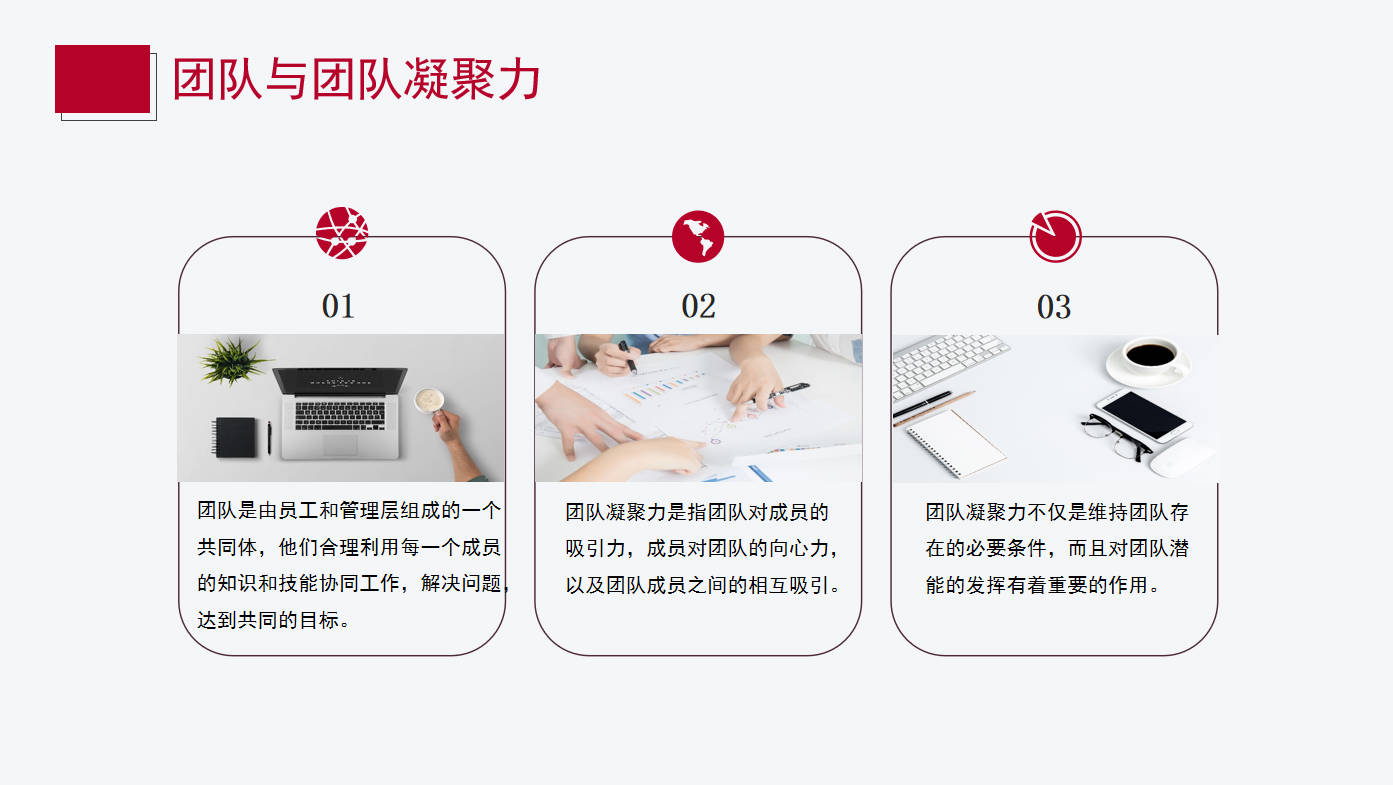 团队与团队凝聚力

01

团队是由员工和管理层组成的一个共同体，他们合理利用每一个成员的知识和技能协同工作，解决问题，达到共同的目标。

02

团队凝聚力是指团队对成员的吸引力，成员对团队的向心力，以及团队成员之间的相互吸引。

03

团队凝聚力不仅是维持团队存在的必要条件，而且对团队潜能的发挥有着重要的作用。